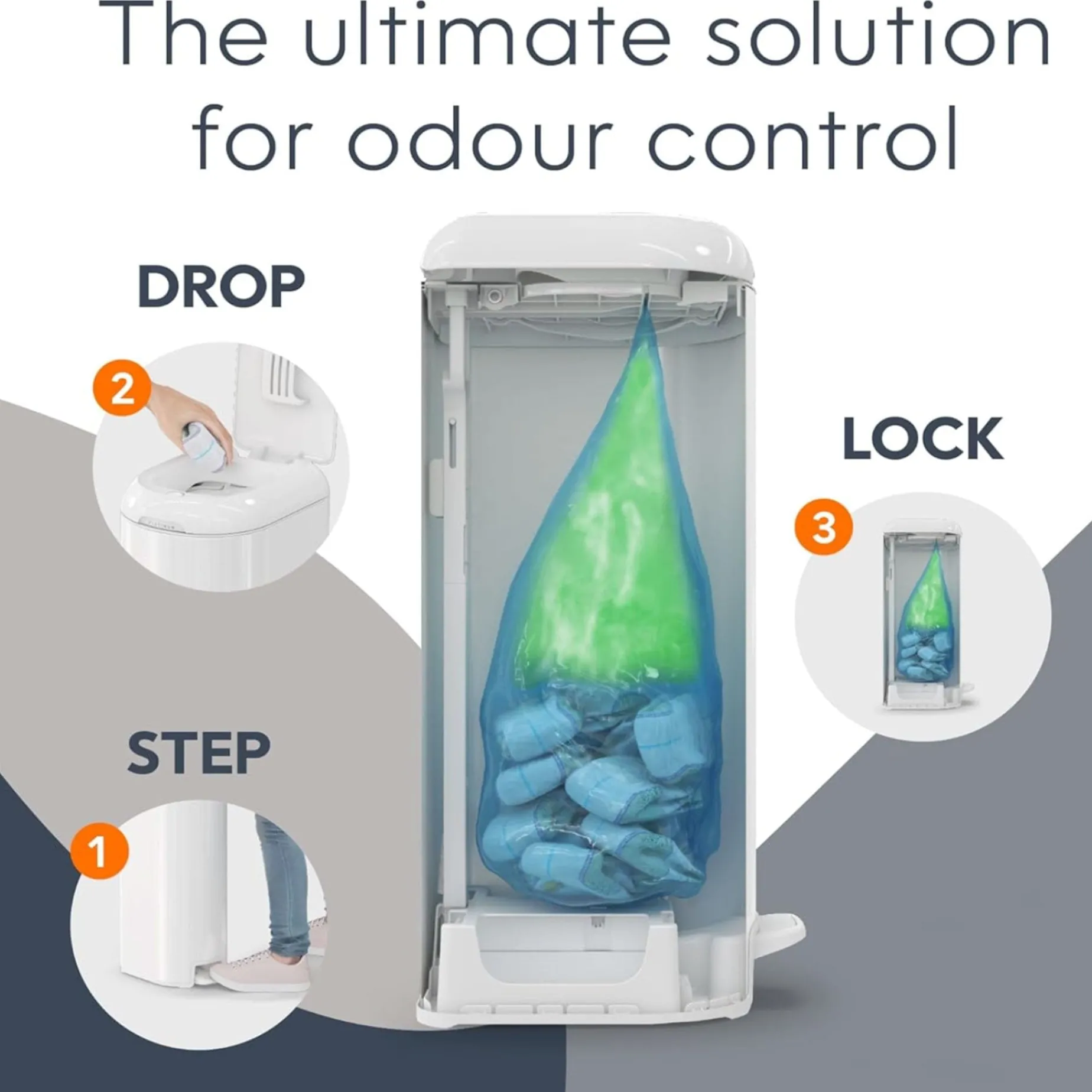 The ultimate solution for odour control

DROP

2

LOCK

3

STEP

1