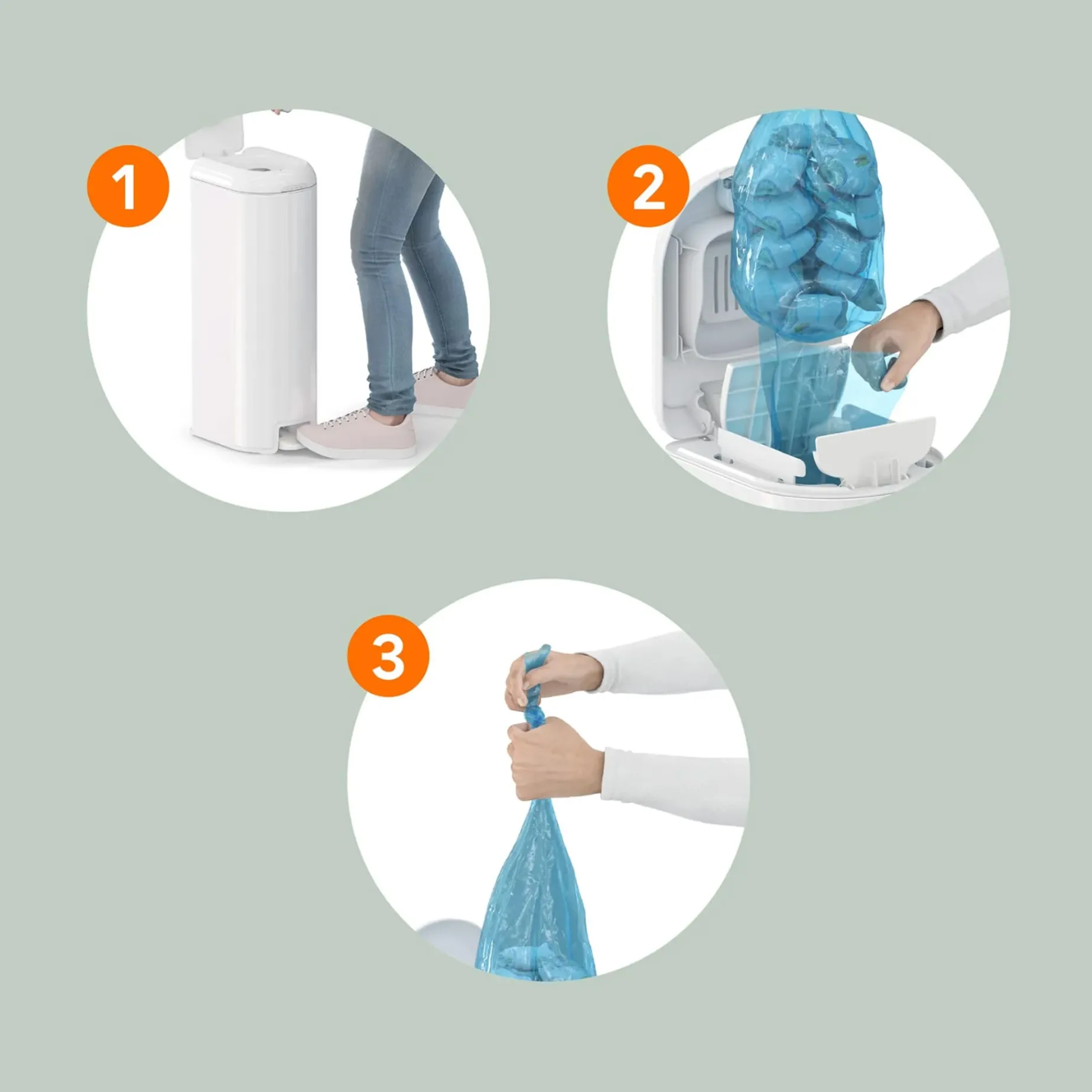 1

2

3