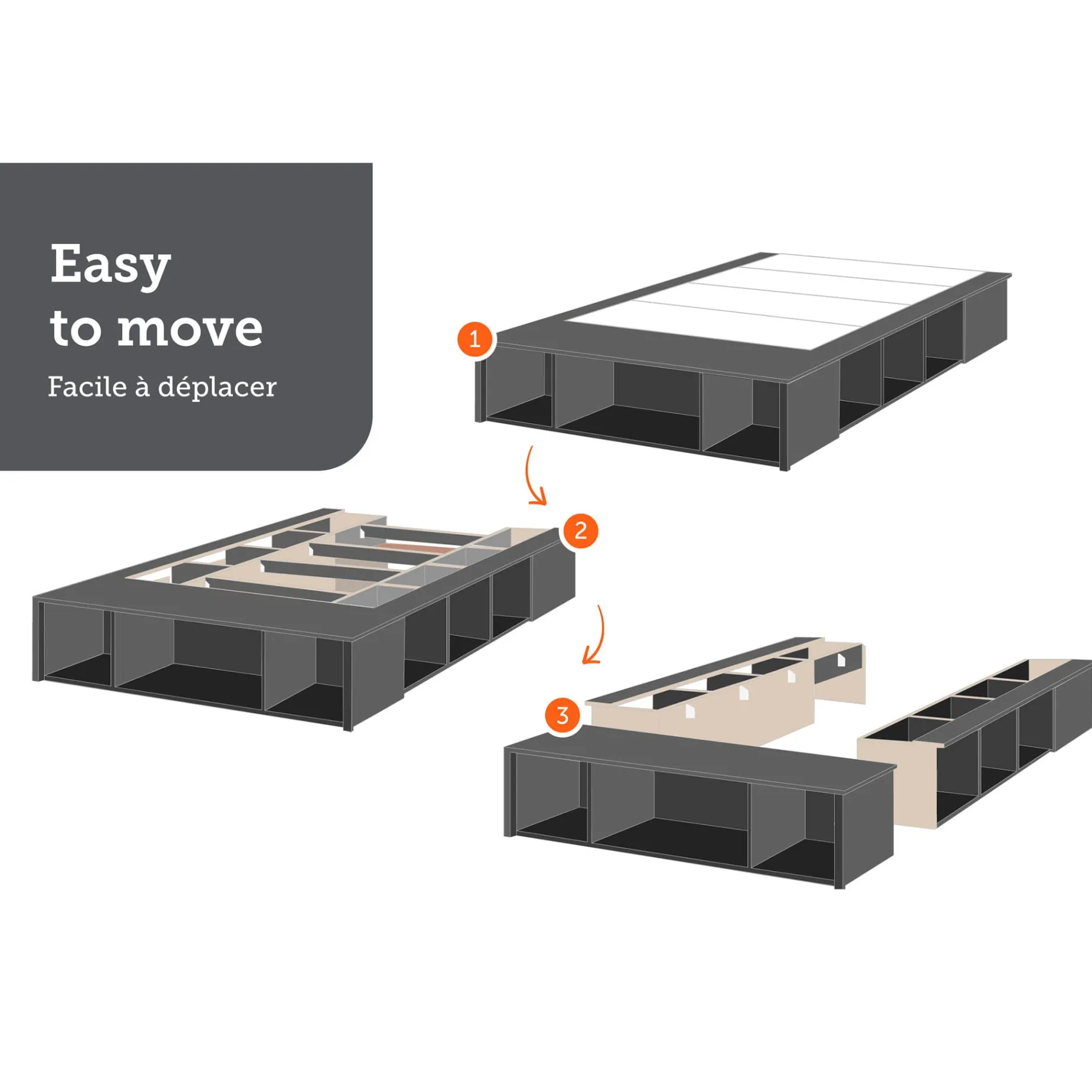 Easy
to move
Facile à déplacer

1

2

3