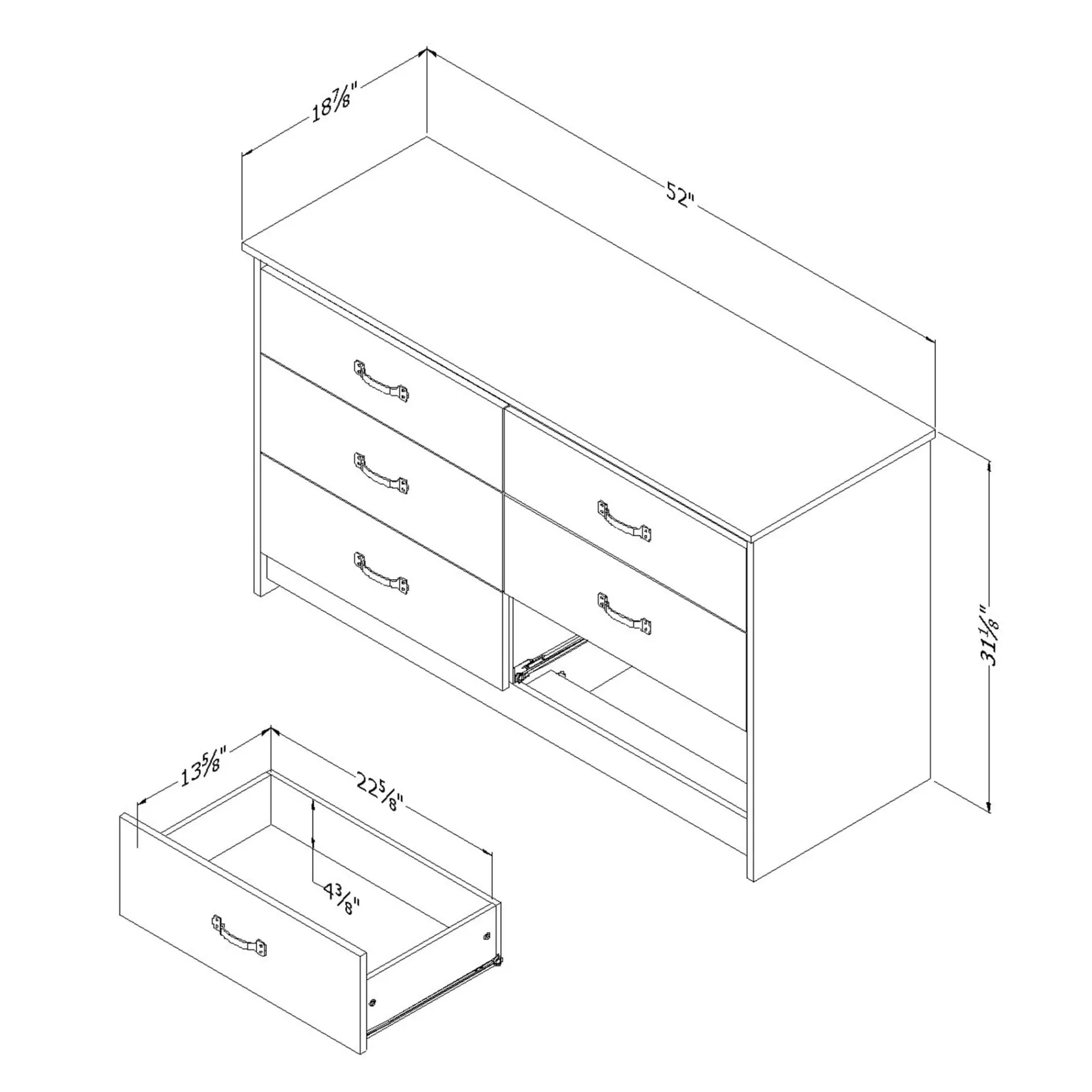 $18\frac{7}{8}$"

52"

$31\frac{1}{8}$"

$13\frac{5}{8}$"

$22\frac{5}{8}$"

$4\frac{3}{8}$"