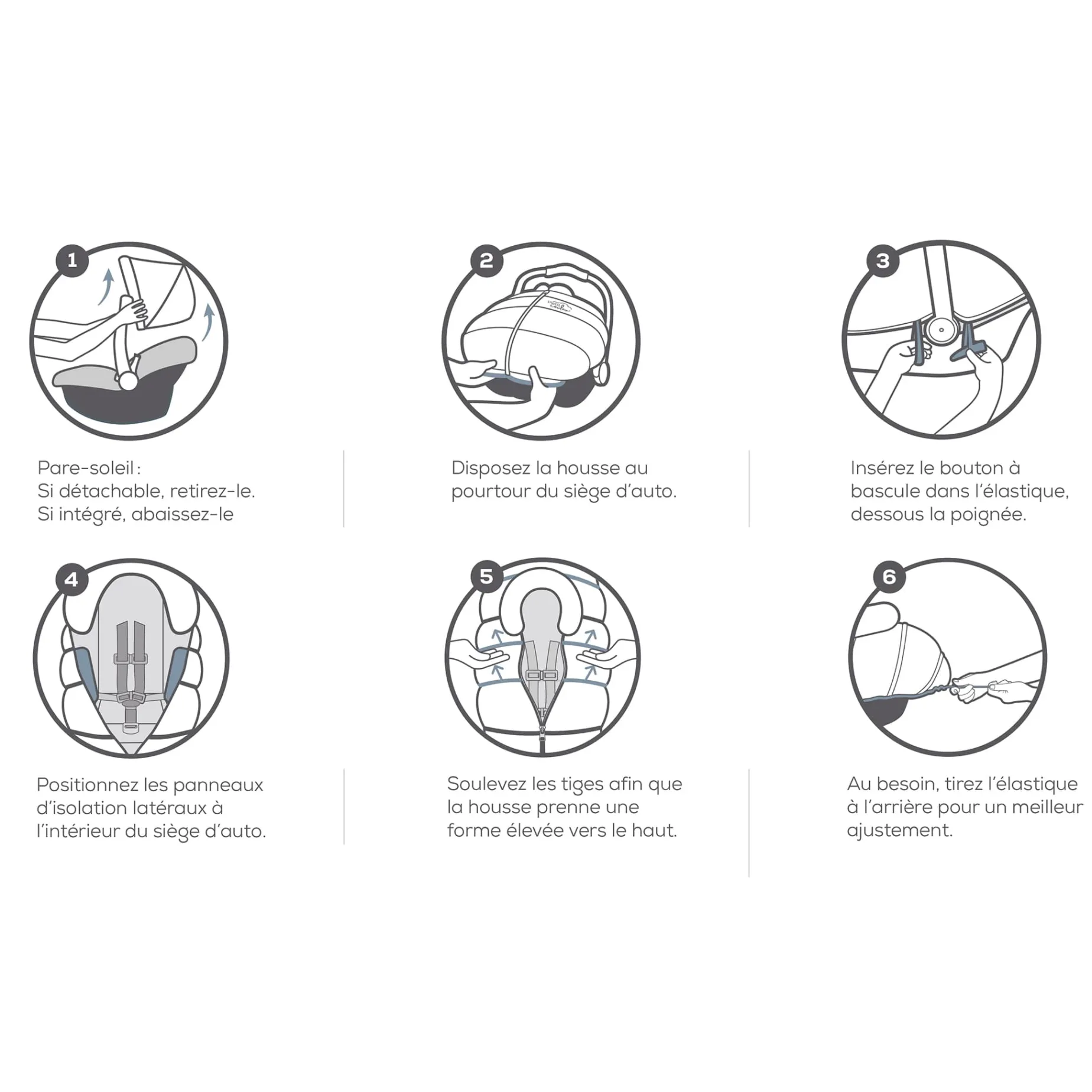 1

Pare-soleil :
Si détachable, retirez-le.
Si intégré, abaissez-le

2

Disposez la housse au pourtour du siège d'auto.

3

Insérez le bouton à bascule dans l'élastique, dessous la poignée.

4

Positionnez les panneaux d'isolation latéraux à l'intérieur du siège d'auto.

5

Soulevez les tiges afin que la housse prenne une forme élevée vers le haut.

6

Au besoin, tirez l'élastique à l'arrière pour un meilleur ajustement.